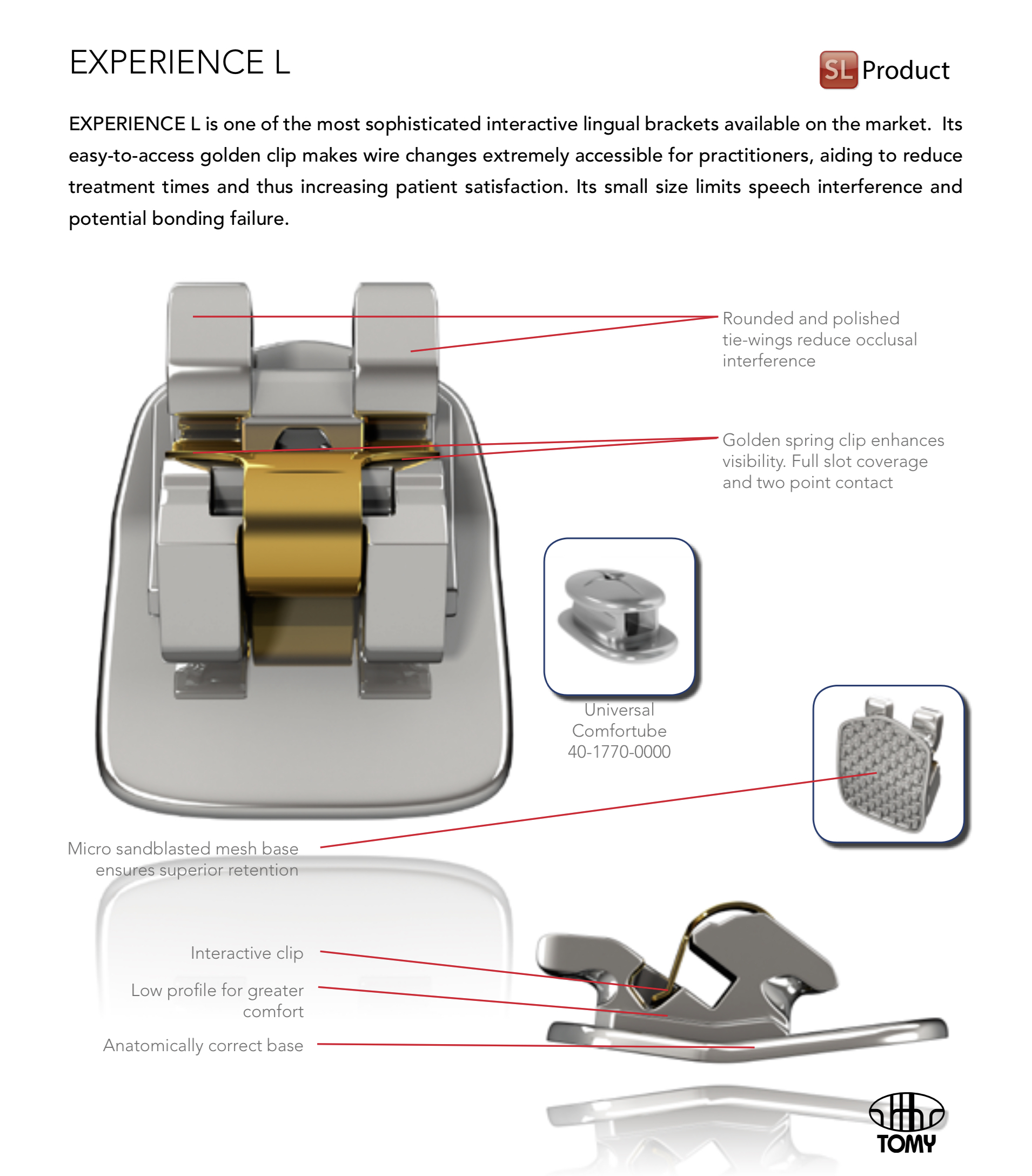 EXPERIENCE L

SL Product

EXPERIENCE L is one of the most sophisticated interactive lingual brackets available on the market. Its easy-to-access golden clip makes wire changes extremely accessible for practitioners, aiding to reduce treatment times and thus increasing patient satisfaction. Its small size limits speech interference and potential bonding failure.

Rounded and polished tie-wings reduce occlusal interference

Golden spring clip enhances visibility. Full slot coverage and two point contact

Universal Comfortube 40-1770-0000

Micro sandblasted mesh base ensures superior retention

Interactive clip

Low profile for greater comfort

Anatomically correct base

TOMY