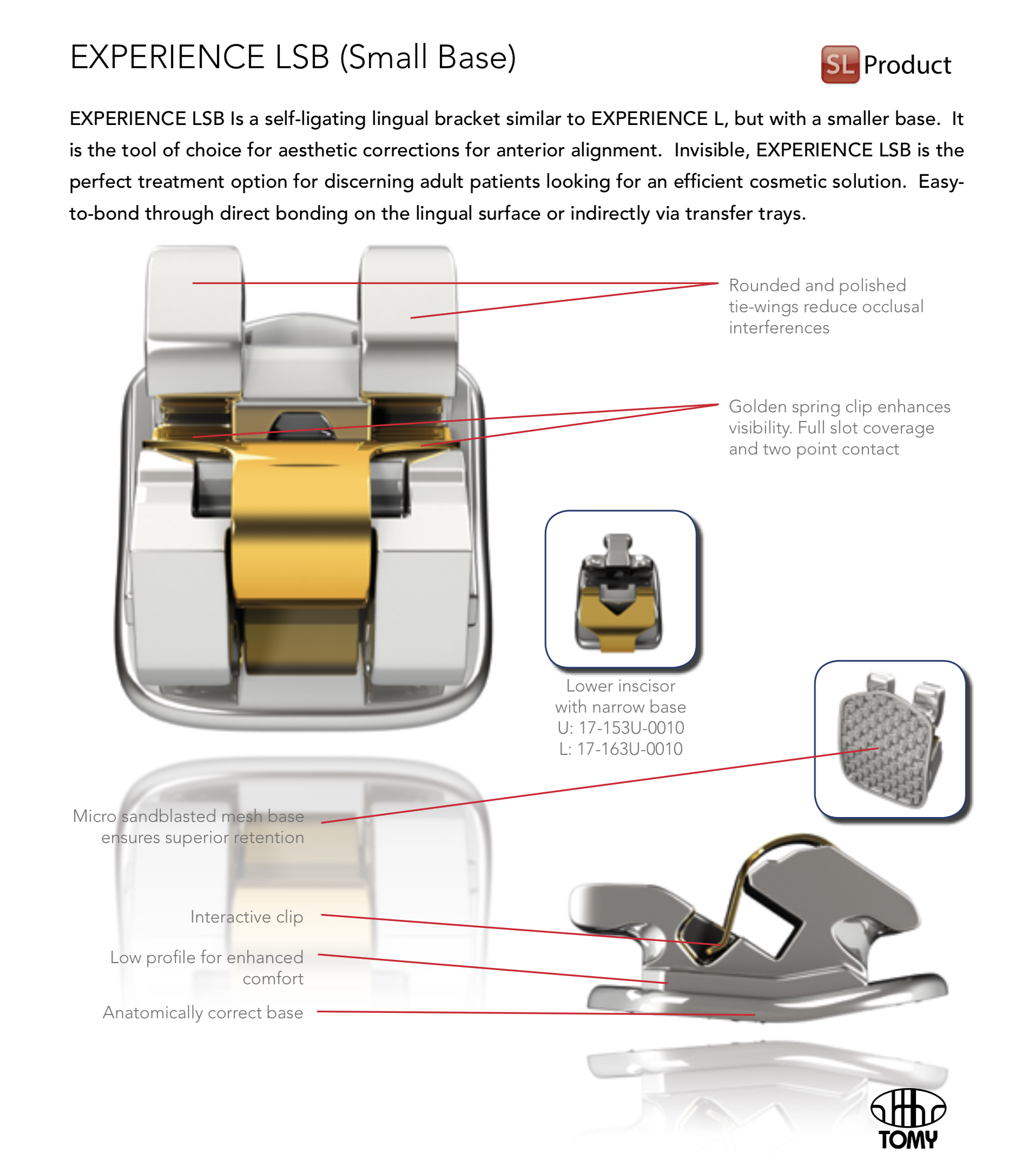 EXPERIENCE LSB (Small Base)

SL Product

EXPERIENCE LSB Is a self-ligating lingual bracket similar to EXPERIENCE L, but with a smaller base. It is the tool of choice for aesthetic corrections for anterior alignment. Invisible, EXPERIENCE LSB is the perfect treatment option for discerning adult patients looking for an efficient cosmetic solution. Easy-to-bond through direct bonding on the lingual surface or indirectly via transfer trays.

Rounded and polished tie-wings reduce occlusal interferences

Golden spring clip enhances visibility. Full slot coverage and two point contact

Lower inscisor with narrow base
U: 17-153U-0010
L: 17-163U-0010

Micro sandblasted mesh base ensures superior retention

Interactive clip

Low profile for enhanced comfort

Anatomically correct base

TOMY