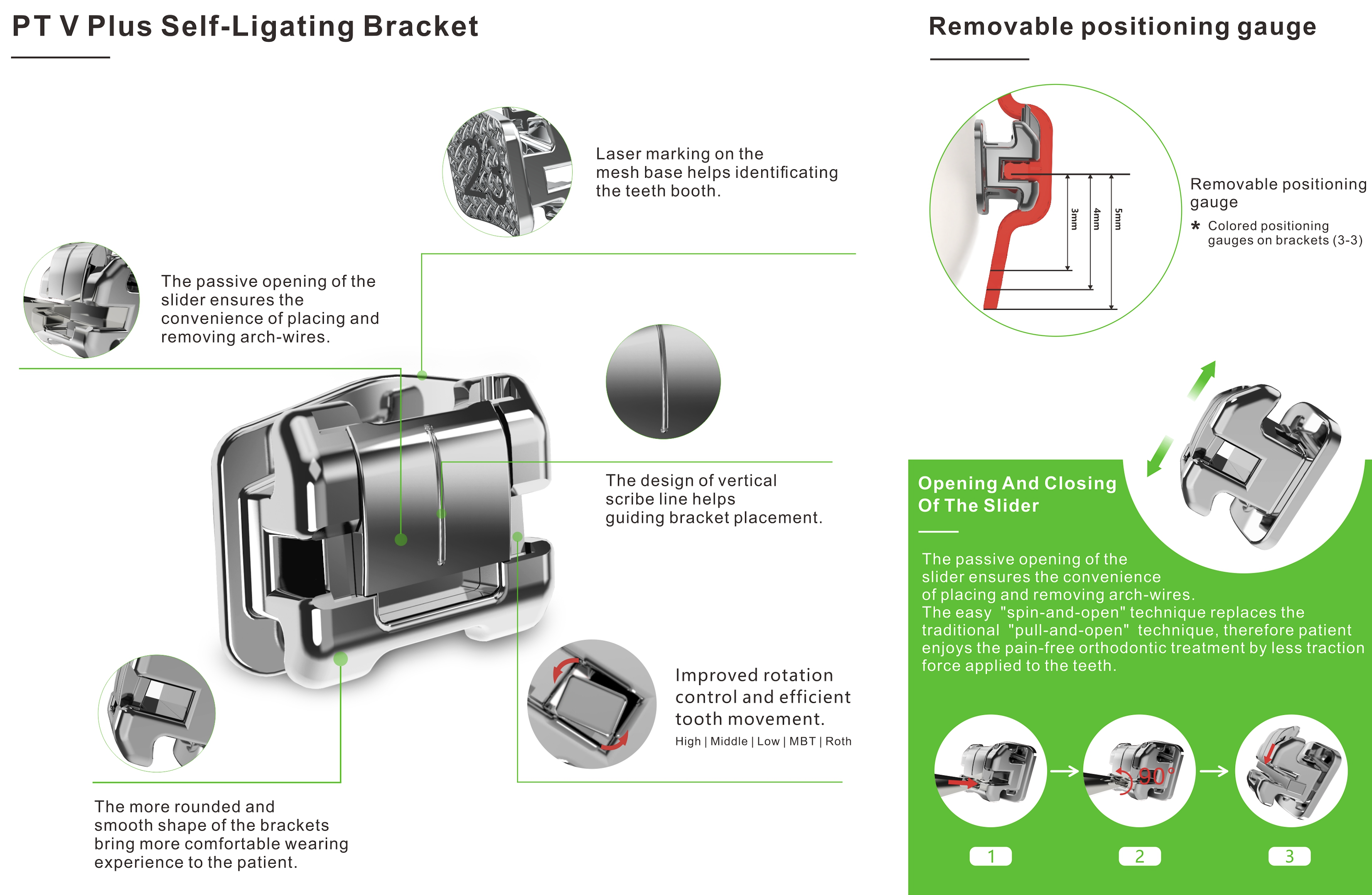 PT V Plus Self-Ligating Bracket

23

Laser marking on the mesh base helps identificating the teeth booth.

The passive opening of the slider ensures the convenience of placing and removing arch-wires.

The design of vertical scribe line helps guiding bracket placement.

Improved rotation control and efficient tooth movement.

High | Middle | Low | MBT | Roth

The more rounded and smooth shape of the brackets bring more comfortable wearing experience to the patient.

Removable positioning gauge

3mm

4mm

5mm

Removable positioning gauge

* Colored positioning gauges on brackets (3-3)

Opening And Closing Of The Slider

The passive opening of the slider ensures the convenience of placing and removing arch-wires.
The easy "spin-and-open" technique replaces the traditional "pull-and-open" technique, therefore patient enjoys the pain-free orthodontic treatment by less traction force applied to the teeth.

90°

1

2

3