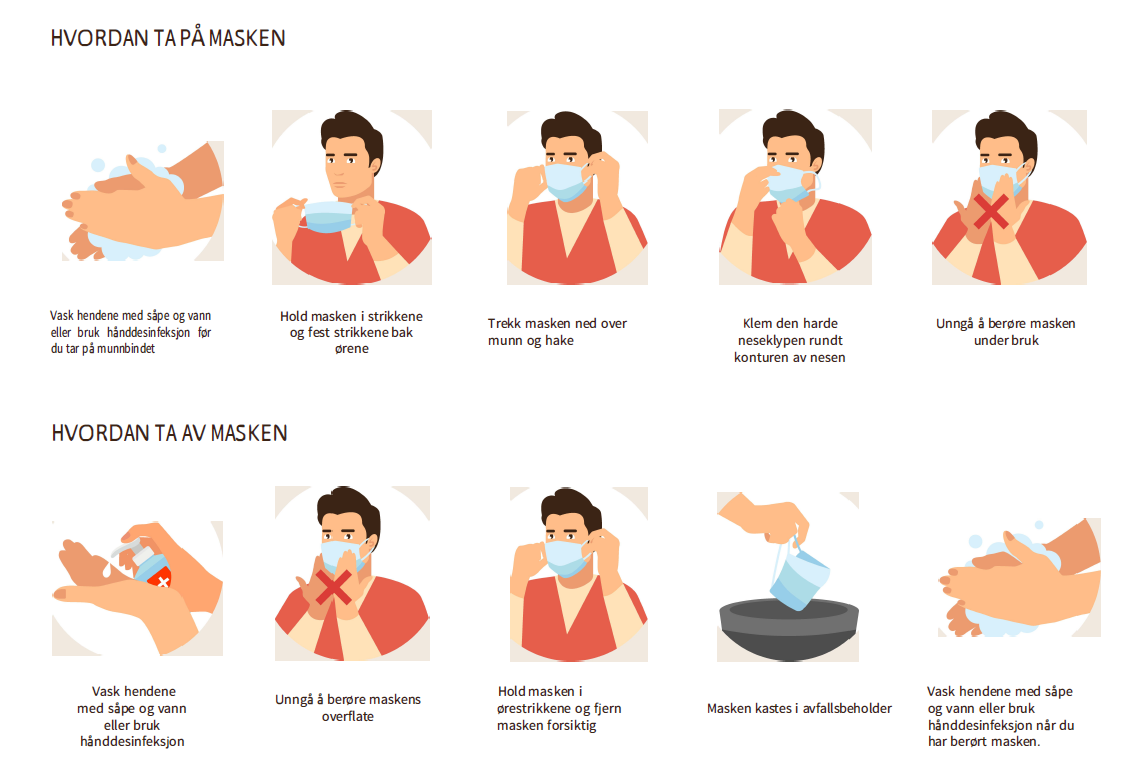 HVORDAN TA PÅ MASKEN

Vask hendene med såpe og vann eller bruk hånddesinfeksjon før du tar på munnbindet

Hold masken i strikkene og fest strikkene bak ørene

Trekk masken ned over munn og hake

Klem den harde neseklypen rundt konturen av nesen

Unngå å berøre masken under bruk

HVORDAN TA AV MASKEN

Vask hendene med såpe og vann eller bruk hånddesinfeksjon

Unngå å berøre maskens overflate

Hold masken i ørestrikkene og fjern masken forsiktig

Masken kastes i avfallsbeholder

Vask hendene med såpe og vann eller bruk hånddesinfeksjon når du har berørt masken.